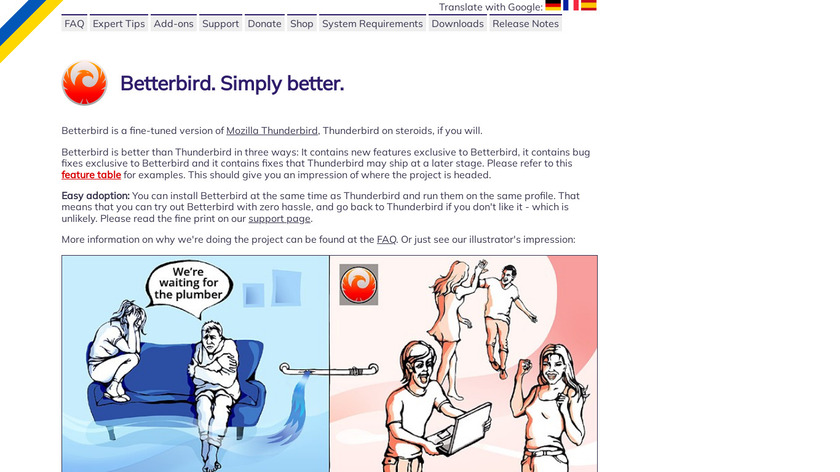 Translate with Google:

FAQ Expert Tips Add-ons Support Donate Shop System Requirements Downloads Release Notes

Betterbird. Simply better.

Betterbird is a fine-tuned version of Mozilla Thunderbird, Thunderbird on steroids, if you will.

Betterbird is better than Thunderbird in three ways: It contains new features exclusive to Betterbird, it contains bug fixes exclusive to Betterbird and it contains fixes that Thunderbird may ship at a later stage. Please refer to this feature table for examples. This should give you an impression of where the project is headed.

Easy adoption: You can install Betterbird at the same time as Thunderbird and run them on the same profile. That means that you can try out Betterbird with zero hassle, and go back to Thunderbird if you don't like it - which is unlikely. Please read the fine print on our support page.

More information on why we're doing the project can be found at the FAQ. Or just see our illustrator's impression:

We're waiting for the plumber