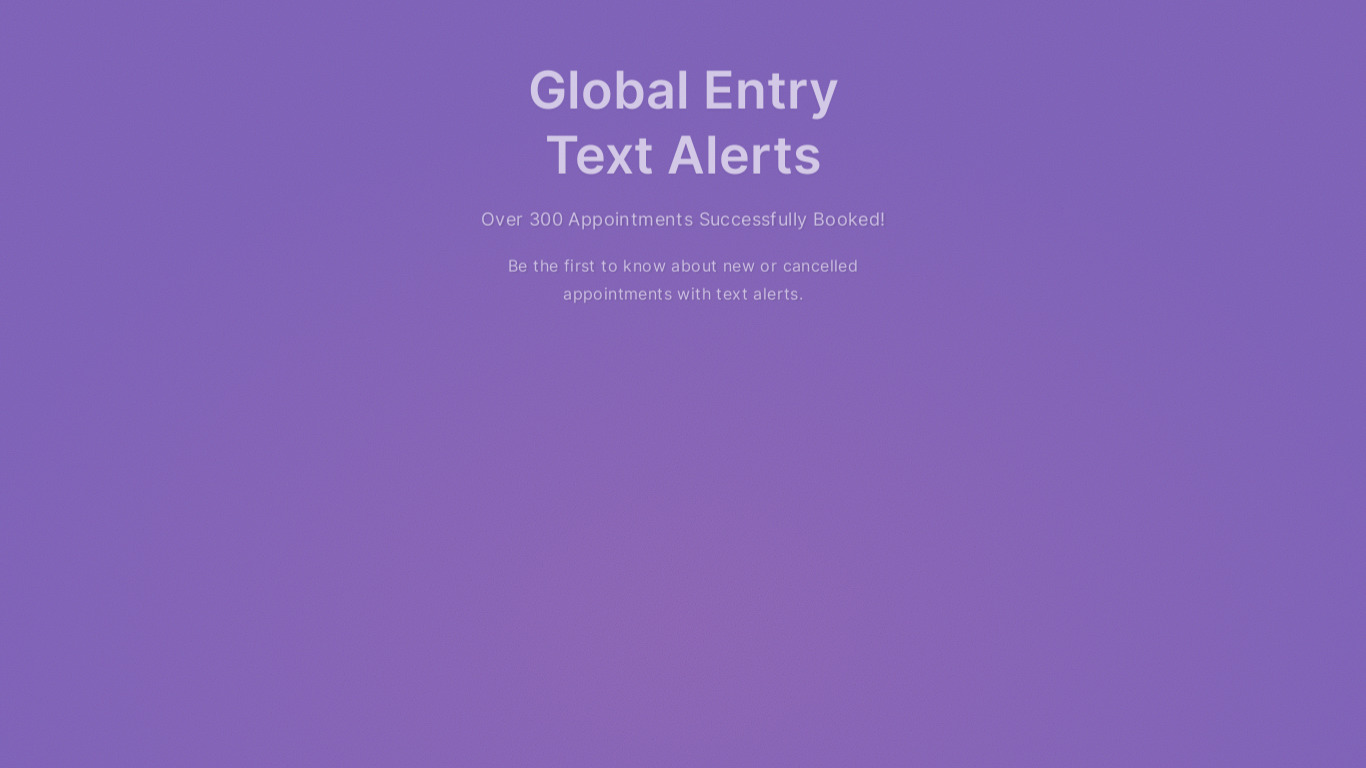 Global Entry
Text Alerts

Over 300 Appointments Successfully Booked!

Be the first to know about new or cancelled appointments with text alerts.