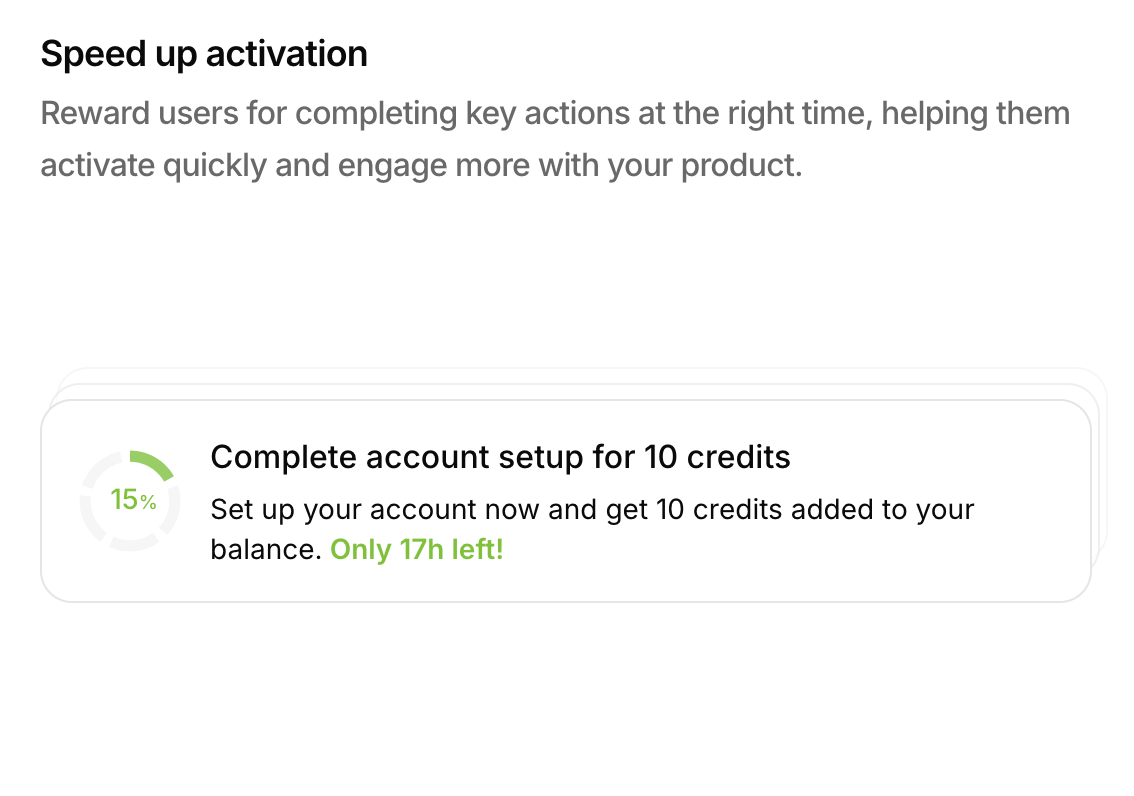 Speed up activation

Reward users for completing key actions at the right time, helping them activate quickly and engage more with your product.

15%

Complete account setup for 10 credits

Set up your account now and get 10 credits added to your balance. Only 17h left!