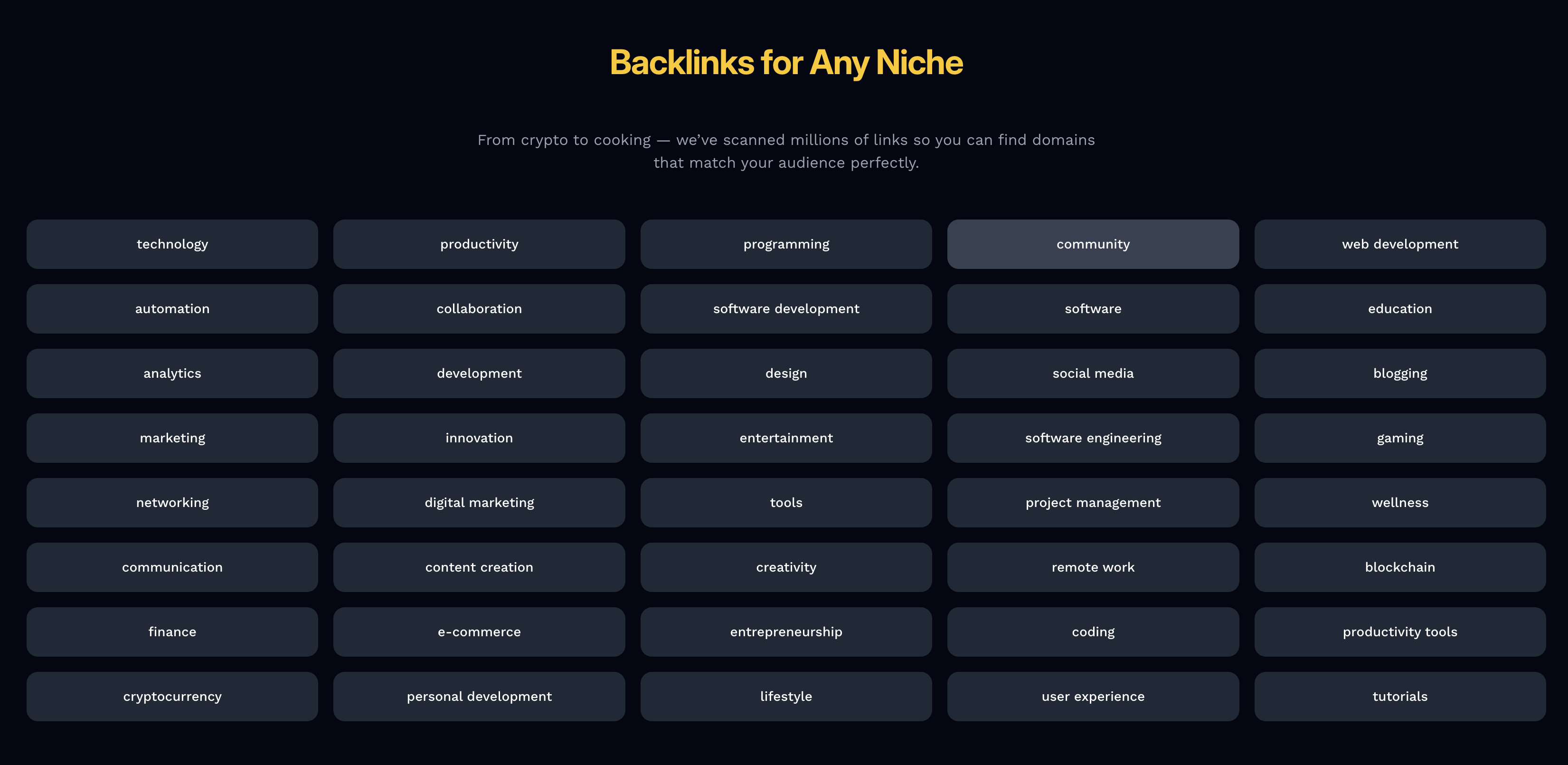 Backlinks for Any Niche

From crypto to cooking — we've scanned millions of links so you can find domains that match your audience perfectly.

technology
productivity
programming
community
web development
automation
collaboration
software development
software
education
analytics
development
design
social media
blogging
marketing
innovation
entertainment
software engineering
gaming
networking
digital marketing
tools
project management
wellness
communication
content creation
creativity
remote work
blockchain
finance
e-commerce
entrepreneurship
coding
productivity tools
cryptocurrency
personal development
lifestyle
user experience
tutorials